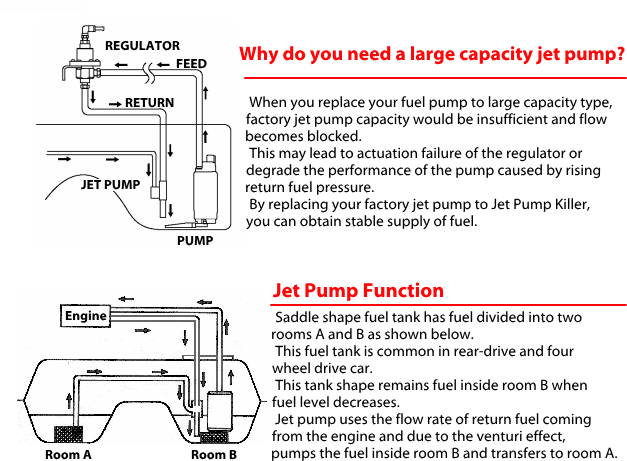 REGULATOR
FEED
RETURN
JET PUMP
PUMP

Why do you need a large capacity jet pump?

When you replace your fuel pump to large capacity type, factory jet pump capacity would be insufficient and flow becomes blocked.
This may lead to actuation failure of the regulator or degrade the performance of the pump caused by rising return fuel pressure.
By replacing your factory jet pump to Jet Pump Killer, you can obtain stable supply of fuel.

Engine
Room A
Room B

Jet Pump Function

Saddle shape fuel tank has fuel divided into two rooms A and B as shown below.
This fuel tank is common in rear-drive and four wheel drive car.
This tank shape remains fuel inside room B when fuel level decreases.
Jet pump uses the flow rate of return fuel coming from the engine and due to the venturi effect, pumps the fuel inside room B and transfers to room A.